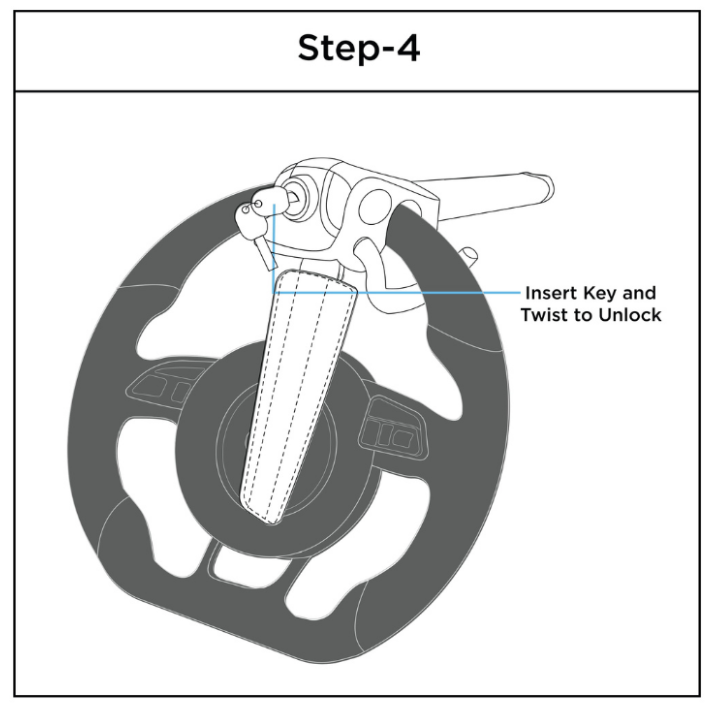 Step-4

Insert Key and Twist to Unlock