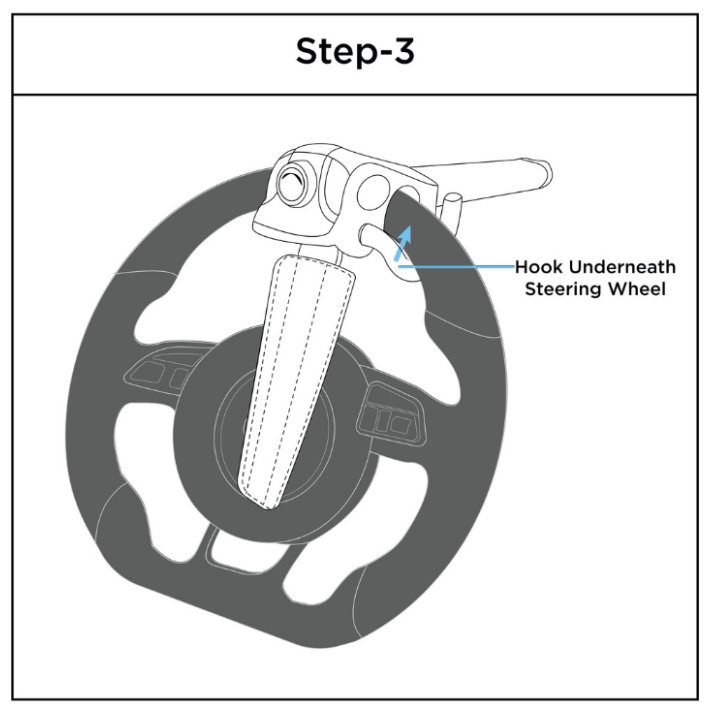 Step-3

Hook Underneath
Steering Wheel