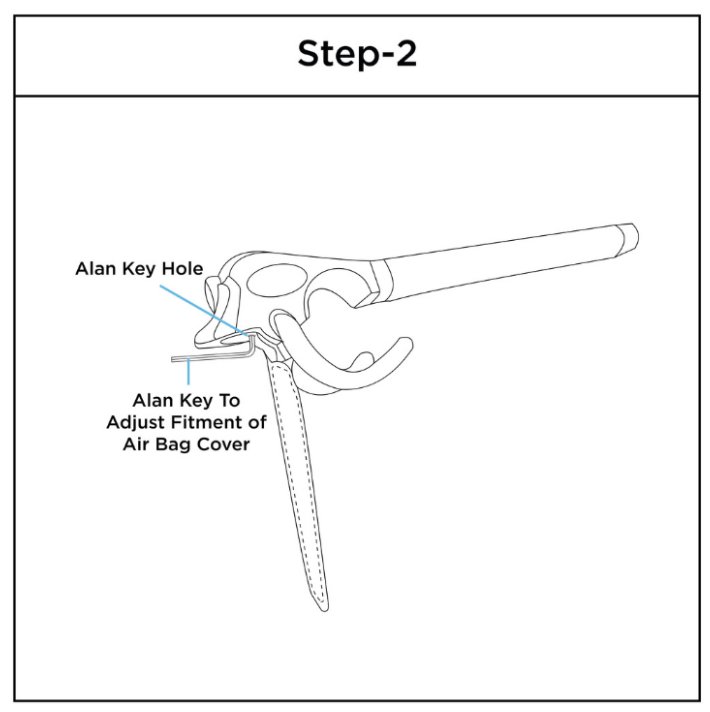 Step-2

Alan Key Hole

Alan Key To Adjust Fitment of Air Bag Cover