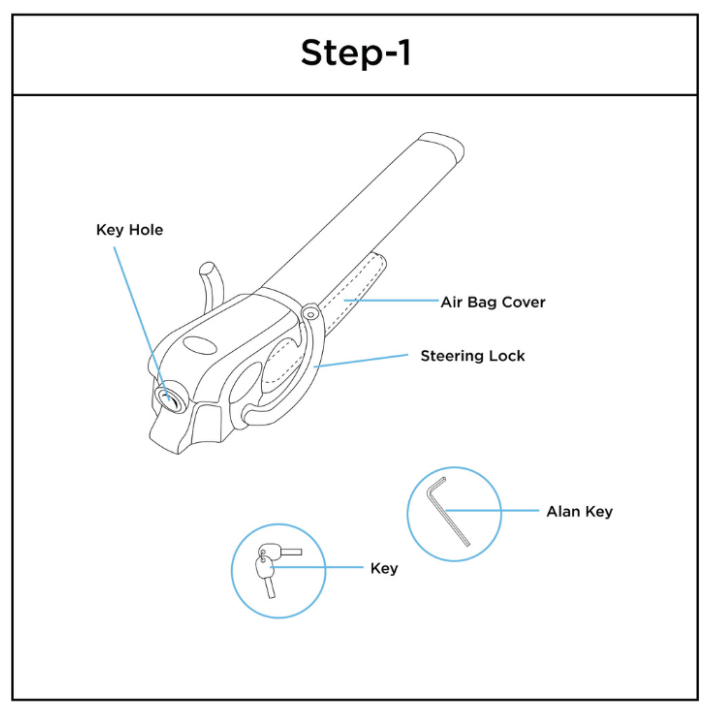 Step-1

Key Hole

Air Bag Cover

Steering Lock

Alan Key

Key