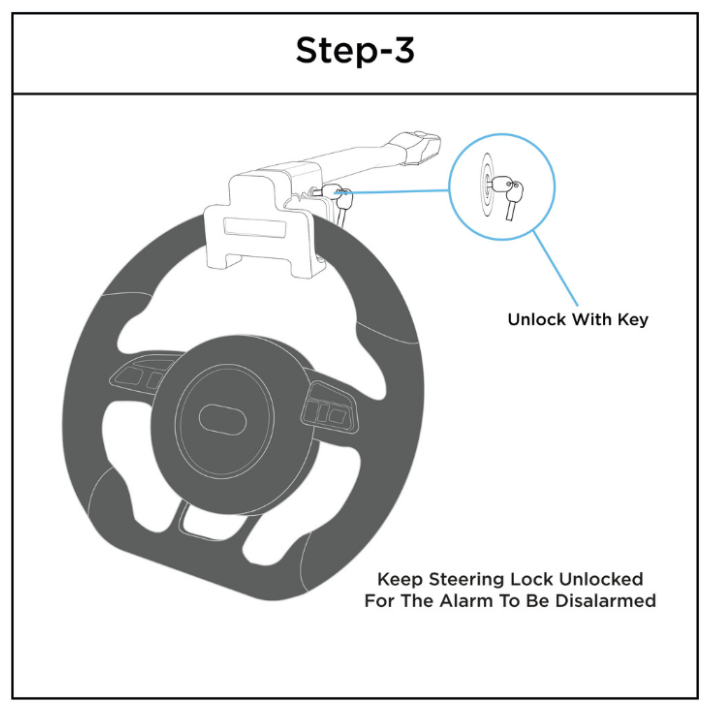 Step-3

Unlock With Key

Keep Steering Lock Unlocked For The Alarm To Be Disalarmed