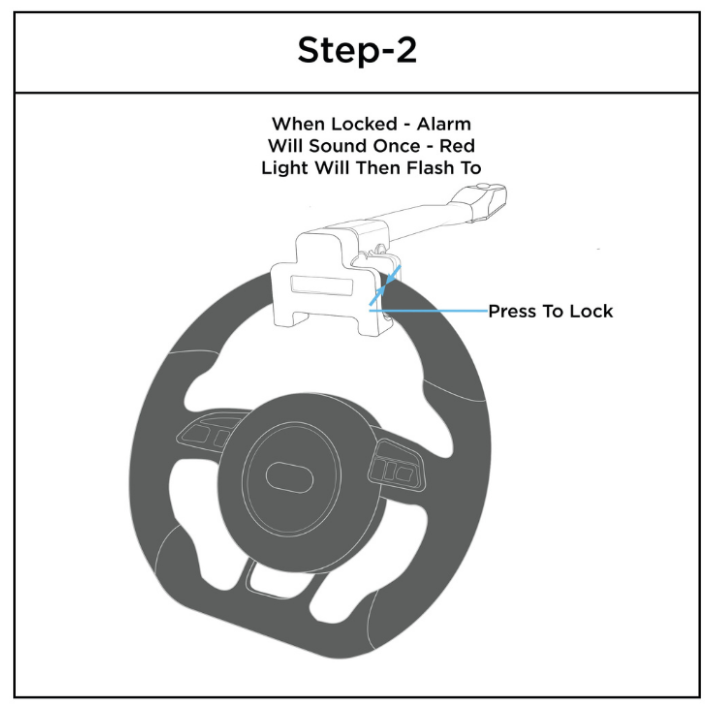 Step-2

When Locked - Alarm Will Sound Once - Red Light Will Then Flash To

Press To Lock