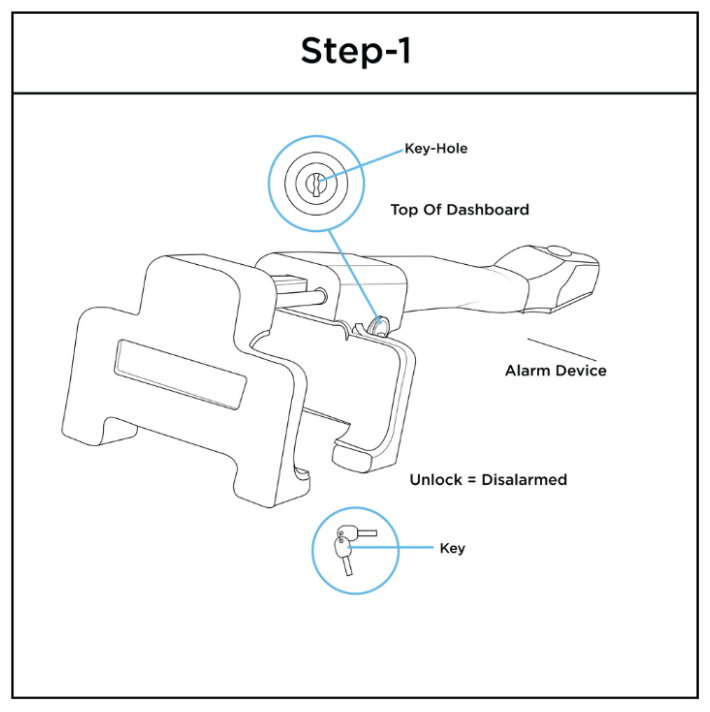 Step-1

Key-Hole

Top Of Dashboard

Alarm Device

Unlock = Disalarmed

Key