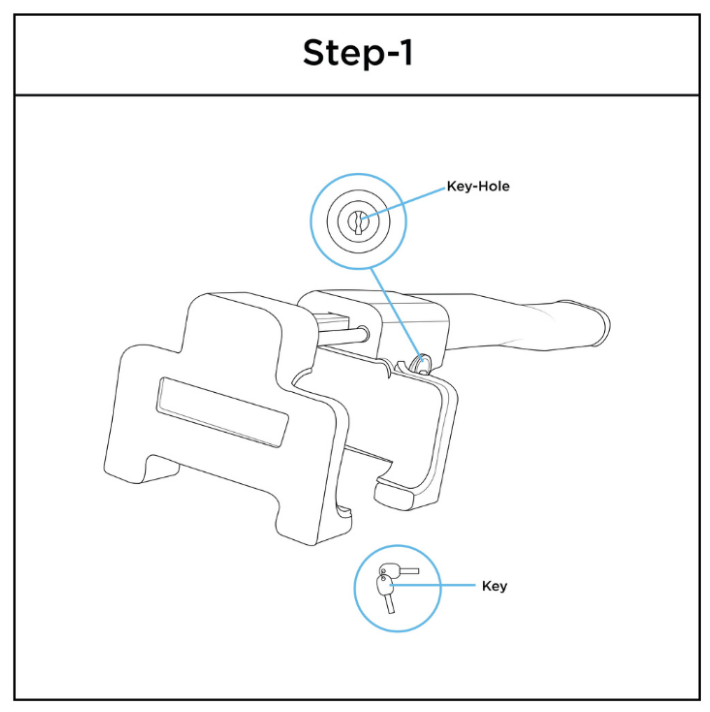 Step-1

Key-Hole

Key