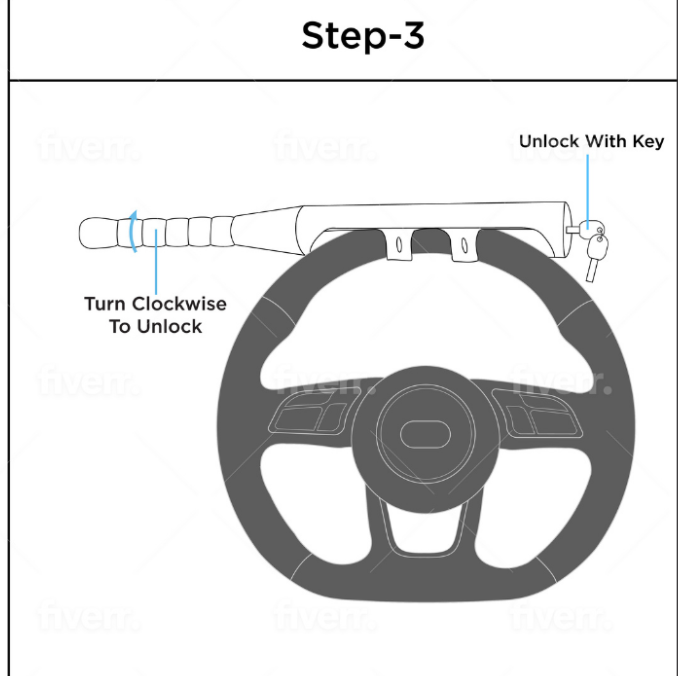 Step-3

Unlock With Key

Turn Clockwise To Unlock

fiverr. fiverr. fiverr. fiverr. fiverr. fiverr. fiverr. fiverr. fiverr.